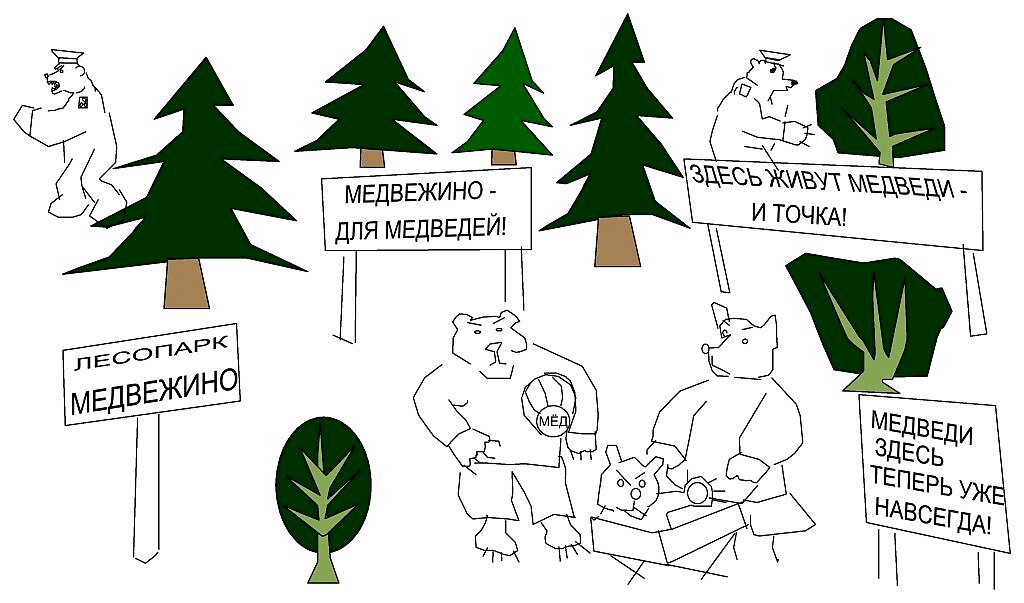 МЕДВЕЖИНО - ДЛЯ МЕДВЕДЕЙ!

ЗДЕСЬ ЖИВУТ МЕДВЕДИ - И ТОЧКА!

ЛЕСОПАРК МЕДВЕЖИНО

МЁД

МЕДВЕДИ ЗДЕСЬ ТЕПЕРЬ УЖЕ НАВСЕГДА!