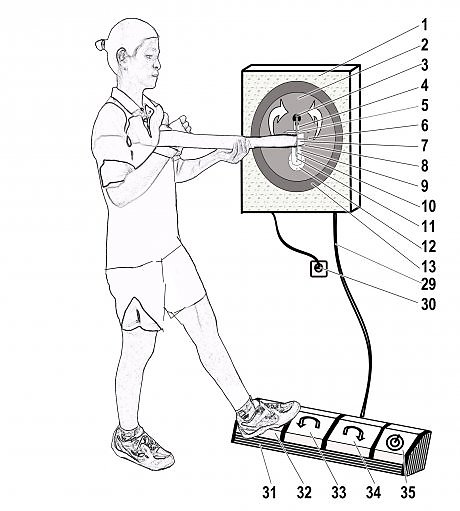 1
2
3
4
5
6
7
8
9
10
11
12
13
29
30
31
32
33
34
35