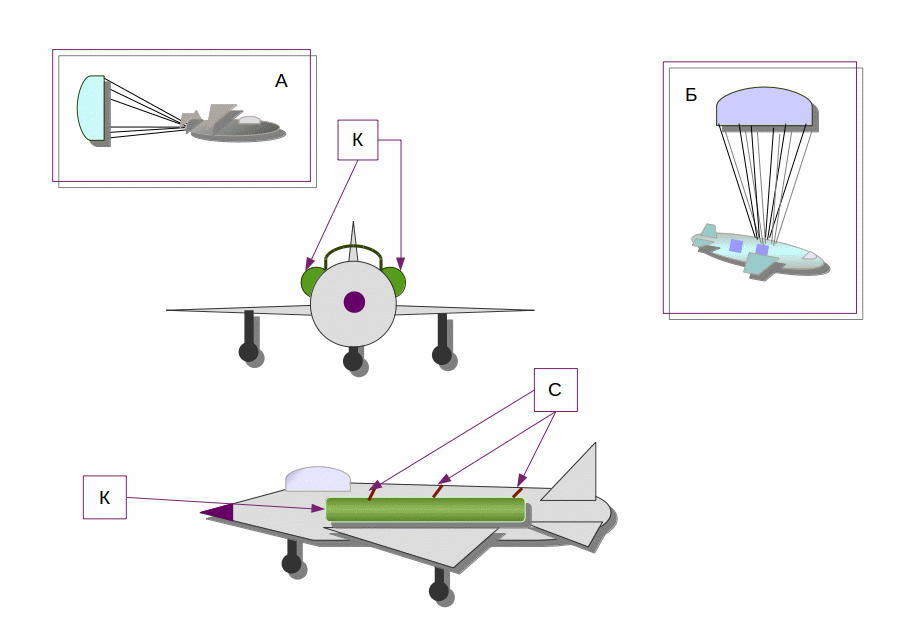 А

К

Б

С

К