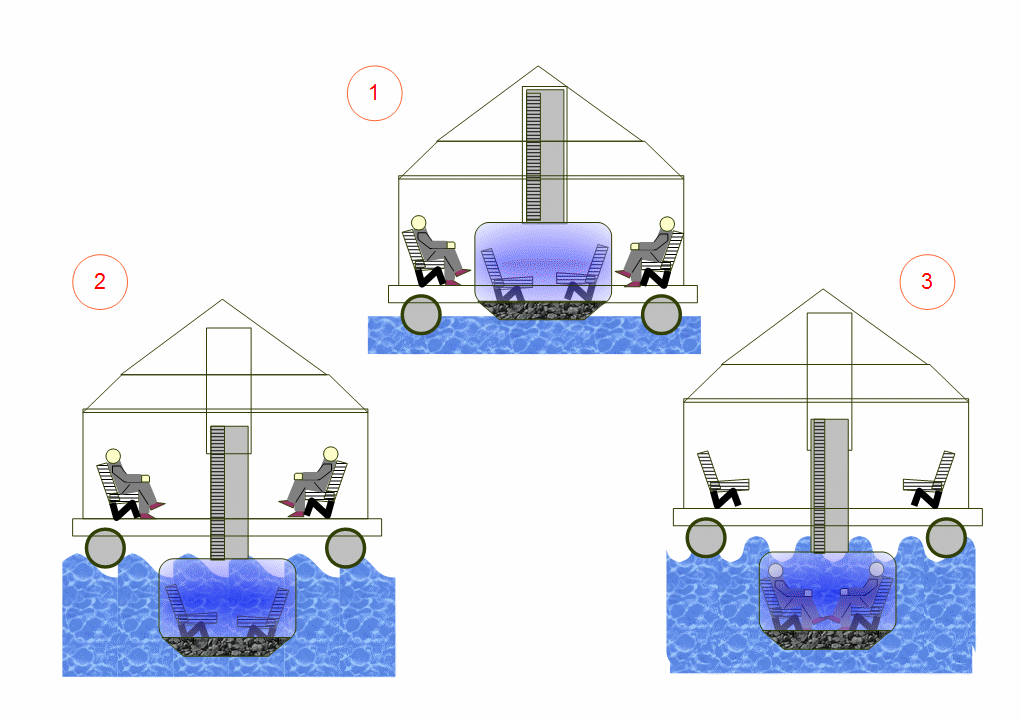 1

2

3