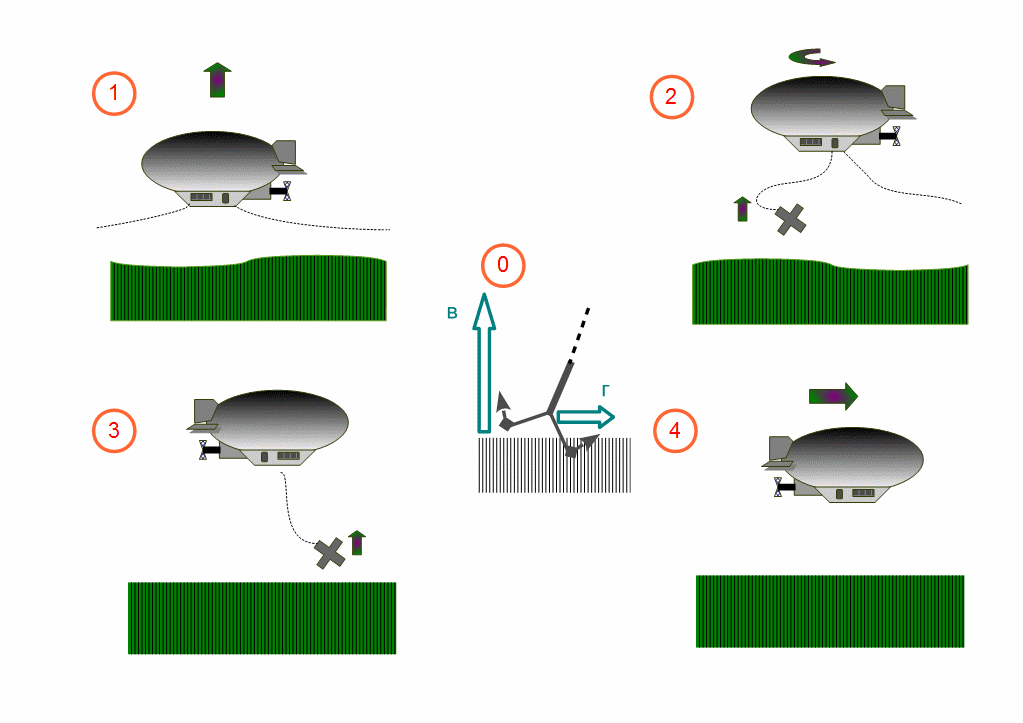 1

2

0

В

Г

3

4